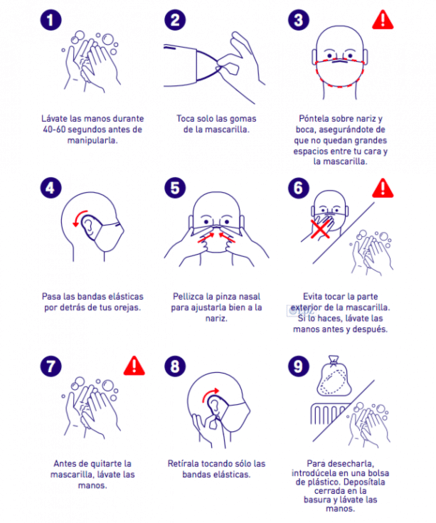 1

Lávate las manos durante 40-60 segundos antes de manipularla.

2

Toca solo las gomas de la mascarilla.

3

Póntela sobre nariz y boca, asegurándote de que no quedan grandes espacios entre tu cara y la mascarilla.

4

Pasa las bandas elásticas por detrás de tus orejas.

5

Pellizca la pinza nasal para ajustarla bien a la nariz.

6

Evita tocar la parte exterior de la mascarilla. Si lo haces, lávate las manos antes y después.

7

Antes de quitarte la mascarilla, lávate las manos.

8

Retírala tocando sólo las bandas elásticas.

9

Para desecharla, introdúcela en una bolsa de plástico. Deposítala cerrada en la basura y lávate las manos.