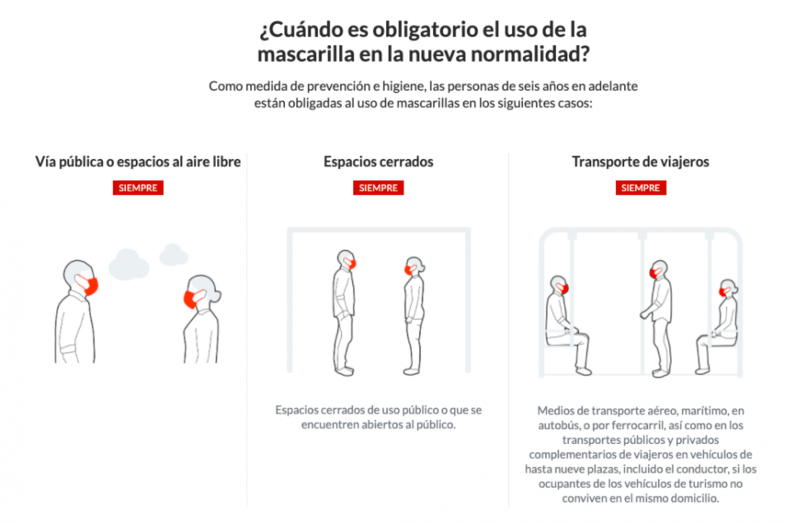 ¿Cuándo es obligatorio el uso de la mascarilla en la nueva normalidad?

Como medida de prevención e higiene, las personas de seis años en adelante están obligadas al uso de mascarillas en los siguientes casos:

Vía pública o espacios al aire libre

SIEMPRE

Espacios cerrados

SIEMPRE

Espacios cerrados de uso público o que se encuentren abiertos al público.

Transporte de viajeros

SIEMPRE

Medios de transporte aéreo, marítimo, en autobús, o por ferrocarril, así como en los transportes públicos y privados complementarios de viajeros en vehículos de hasta nueve plazas, incluido el conductor, si los ocupantes de los vehículos de turismo no conviven en el mismo domicilio.